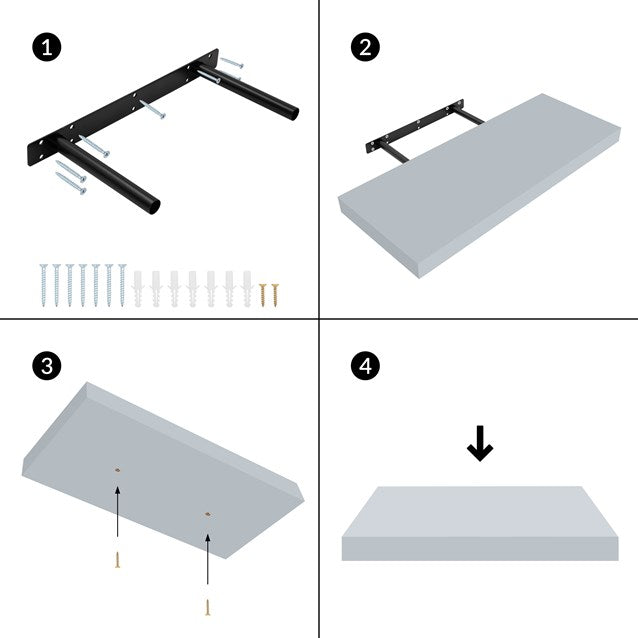 1

2

3

4