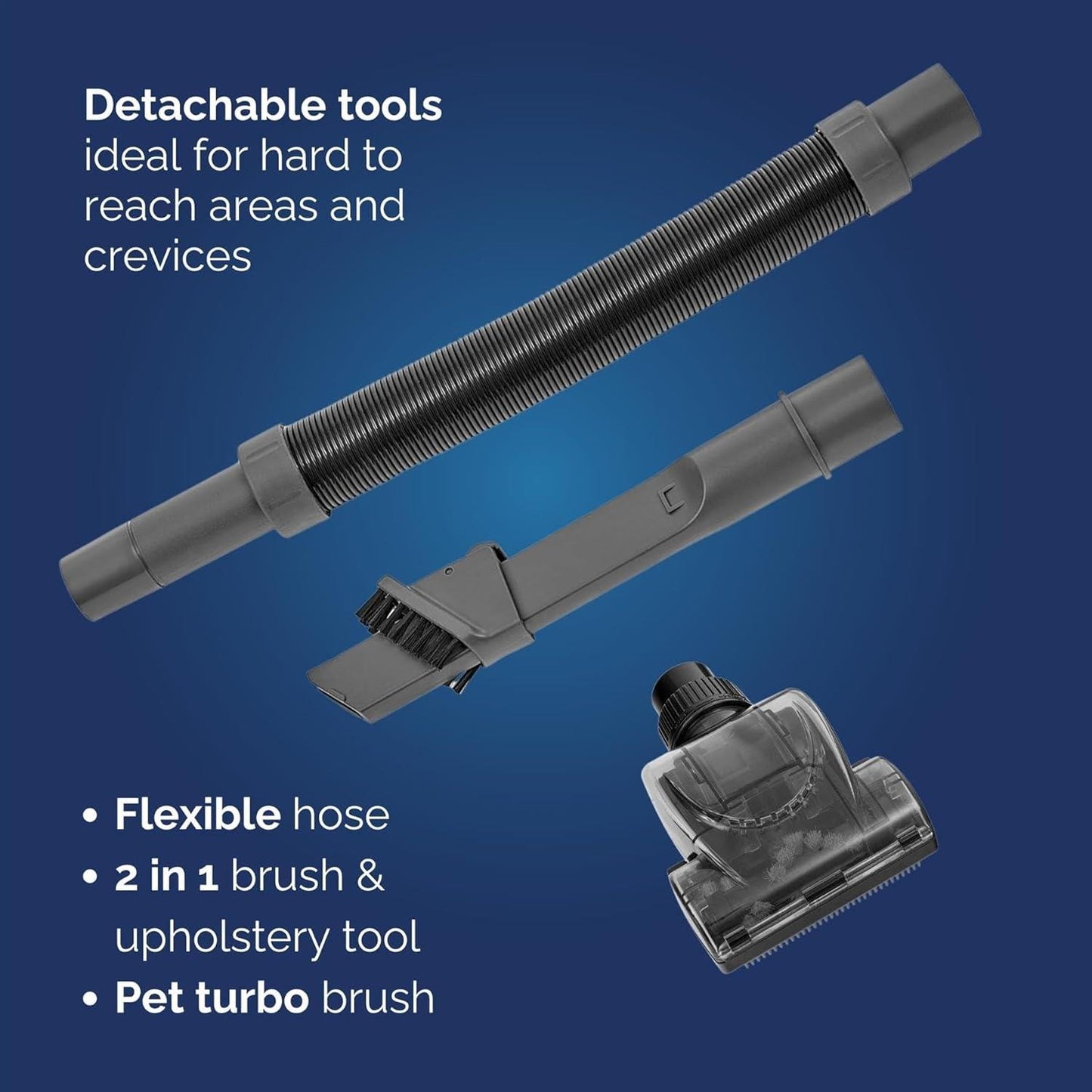 Detachable tools ideal for hard to reach areas and crevices

• Flexible hose
• 2 in 1 brush & upholstery tool
• Pet turbo brush