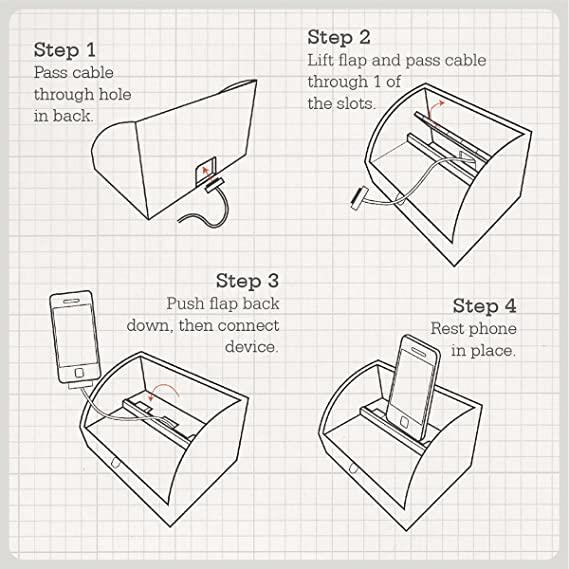 Step 1
Pass cable through hole in back.

Step 2
Lift flap and pass cable through 1 of the slots.

Step 3
Push flap back down, then connect device.

Step 4
Rest phone in place.