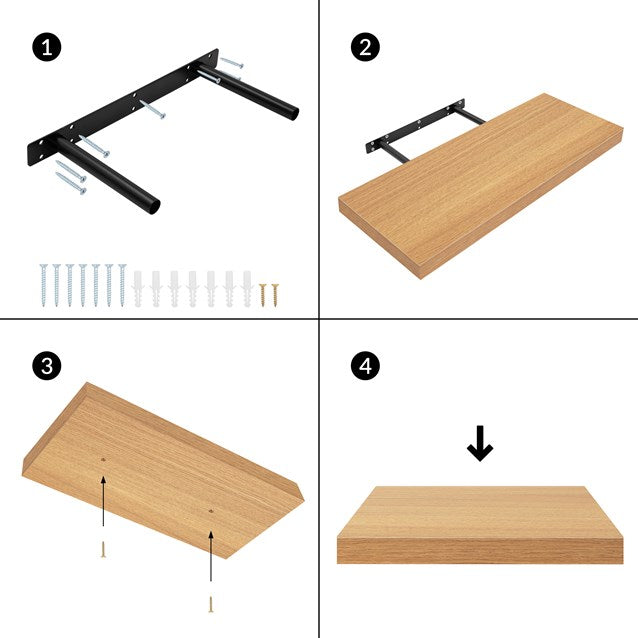 1

2

3

4