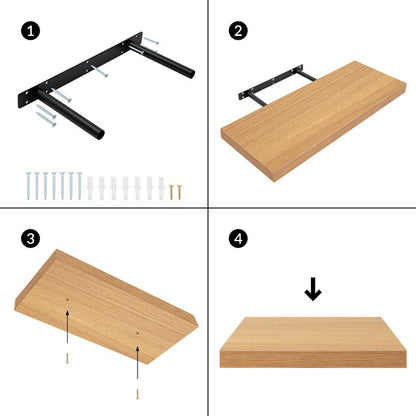 1

2

3

4