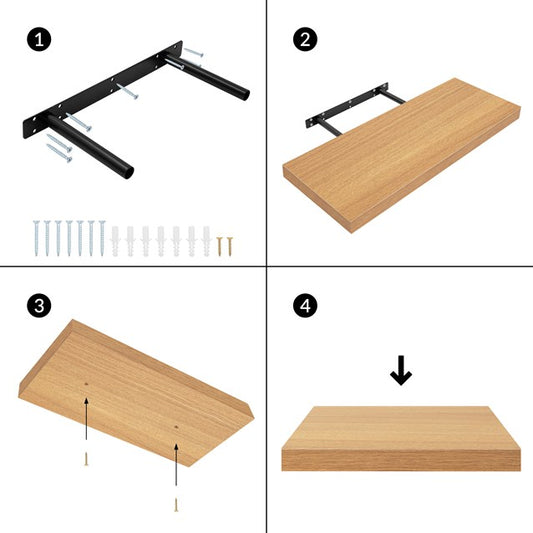 1

2

3

4