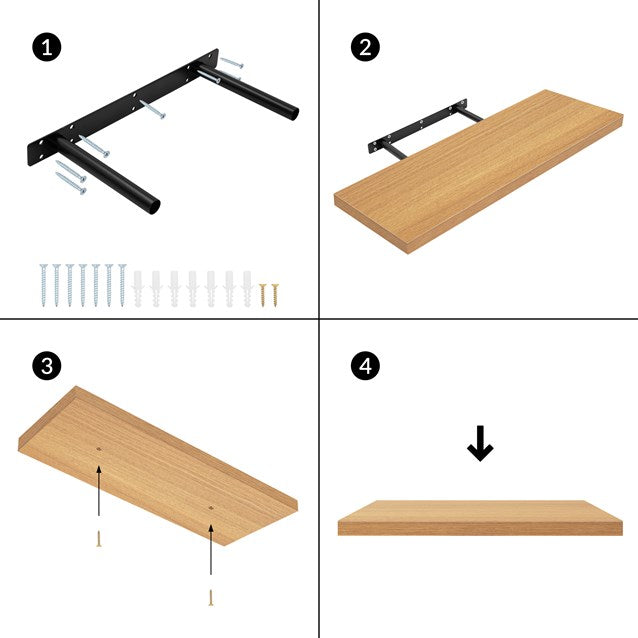 1

2

3

4