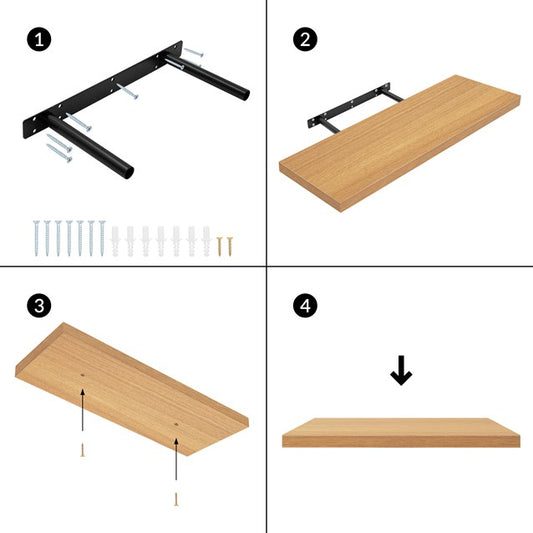 1

2

3

4