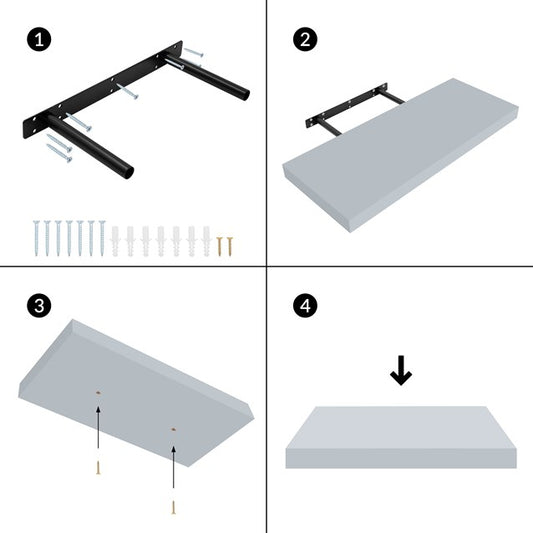 1

2

3

4