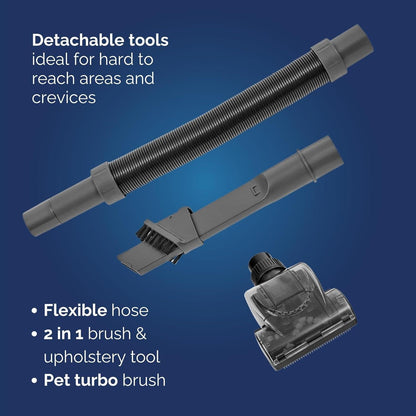 Detachable tools ideal for hard to reach areas and crevices

• Flexible hose
• 2 in 1 brush & upholstery tool
• Pet turbo brush