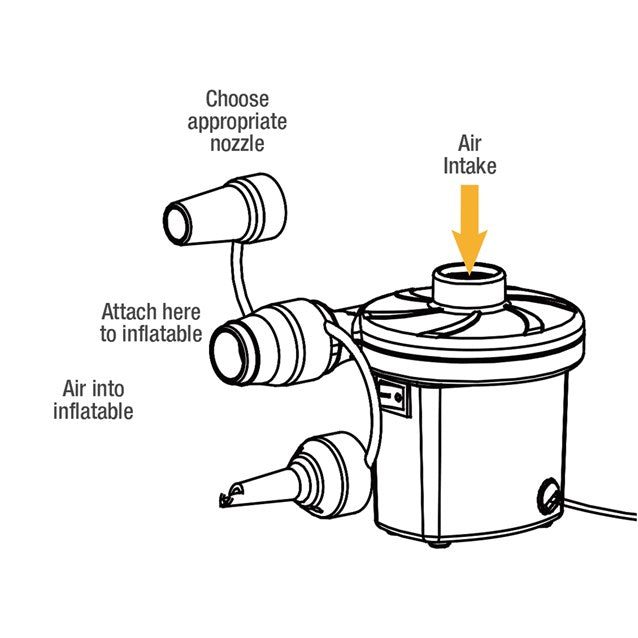 Choose appropriate nozzle

Air Intake

Attach here to inflatable

Air into inflatable